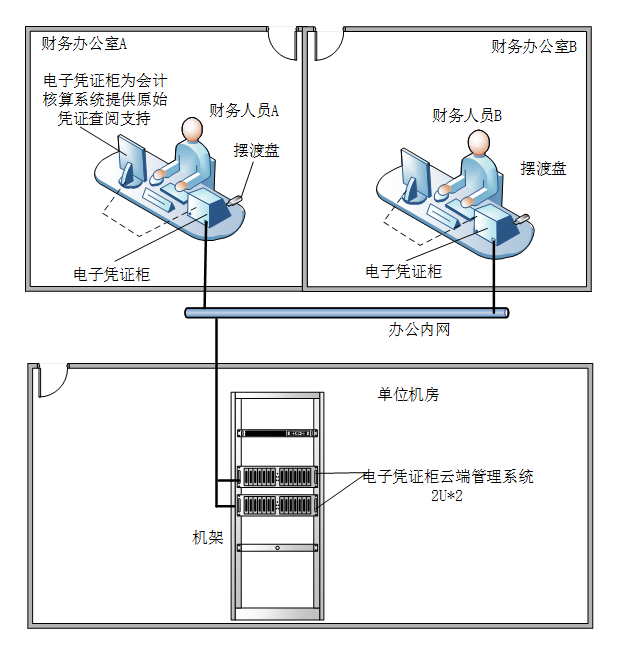 财务办公室A

电子凭证柜为会计核算系统提供原始凭证查阅支持

财务人员A

摆渡盘

电子凭证柜

财务办公室B

财务人员B

摆渡盘

电子凭证柜

办公内网

单位机房

电子凭证柜云端管理系统
2U*2

机架